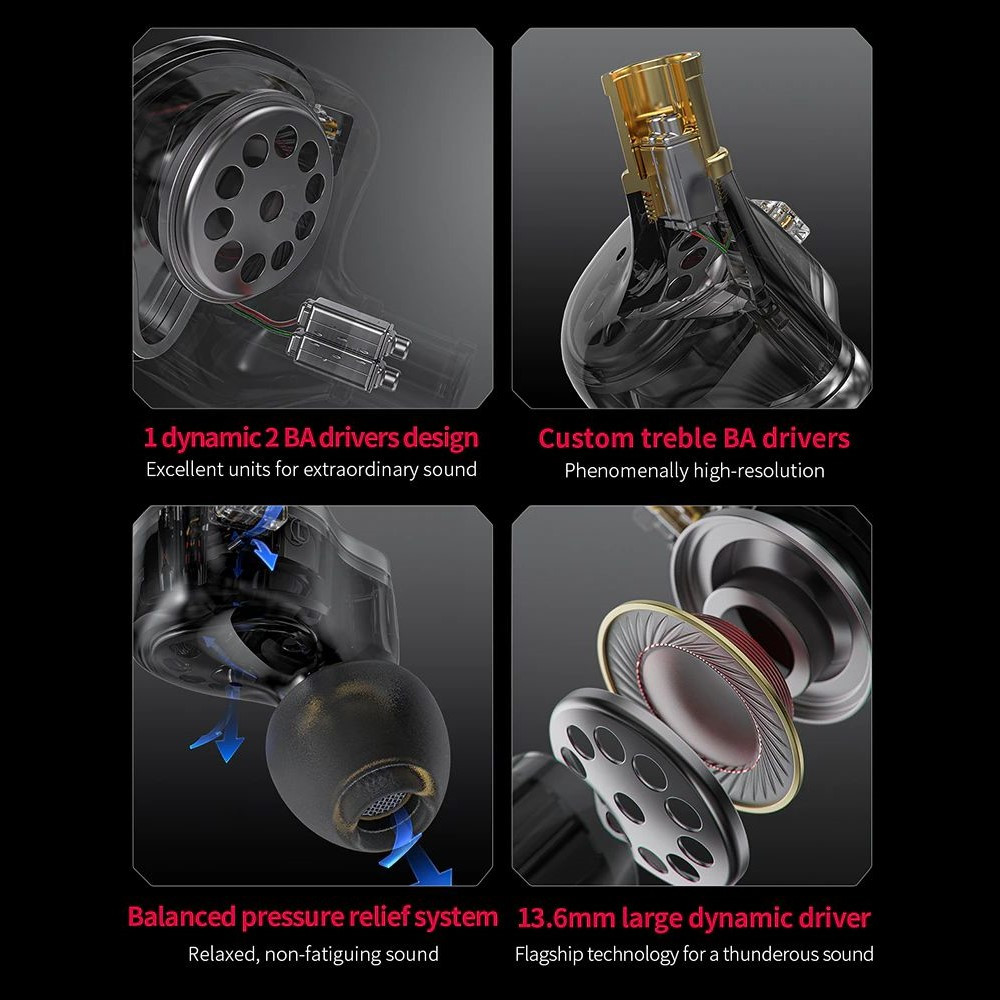 1 dynamic 2 BA drivers design
Excellent units for extraordinary sound

Custom treble BA drivers
Phenomenally high-resolution

Balanced pressure relief system
Relaxed, non-fatiguing sound

13.6mm large dynamic driver
Flagship technology for a thunderous sound